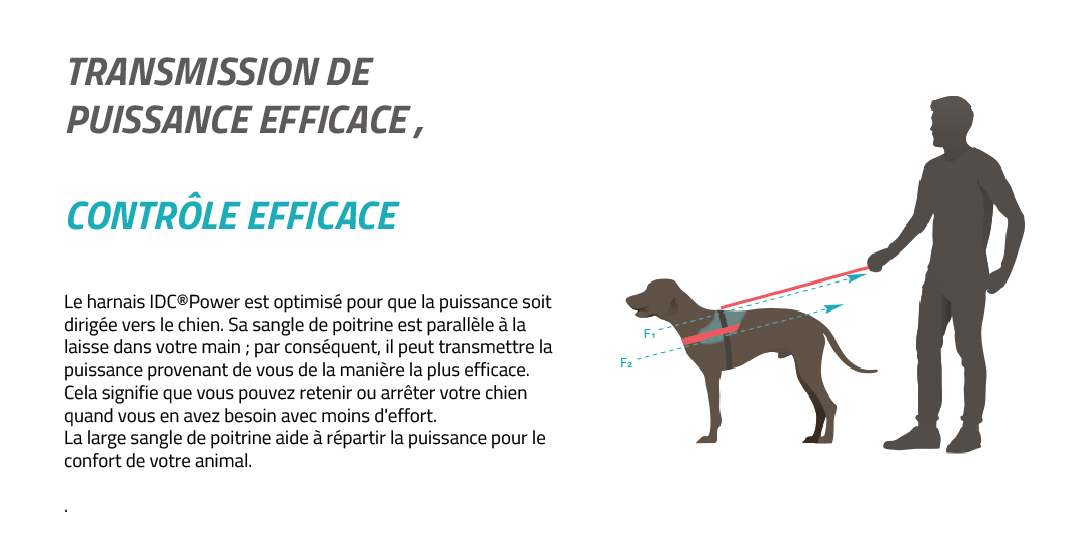 TRANSMISSION DE PUISSANCE EFFICACE ,

CONTRÔLE EFFICACE

Le harnais IDC®Power est optimisé pour que la puissance soit dirigée vers le chien. Sa sangle de poitrine est parallèle à la laisse dans votre main ; par conséquent, il peut transmettre la puissance provenant de vous de la manière la plus efficace. Cela signifie que vous pouvez retenir ou arrêter votre chien quand vous en avez besoin avec moins d'effort.
La large sangle de poitrine aide à répartir la puissance pour le confort de votre animal.

.

$F_1$

$F_2$