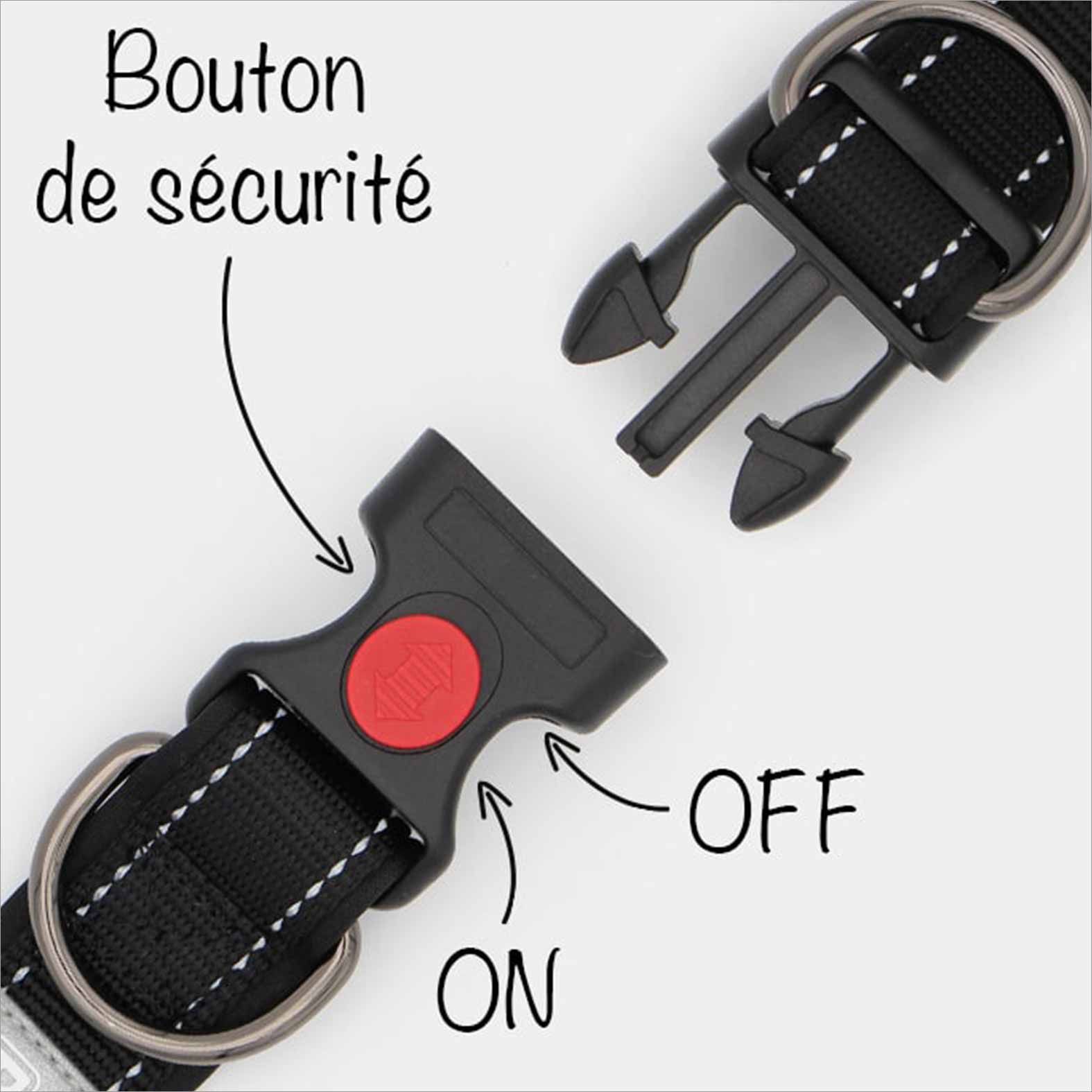 Bouton de sécurité

OFF

ON