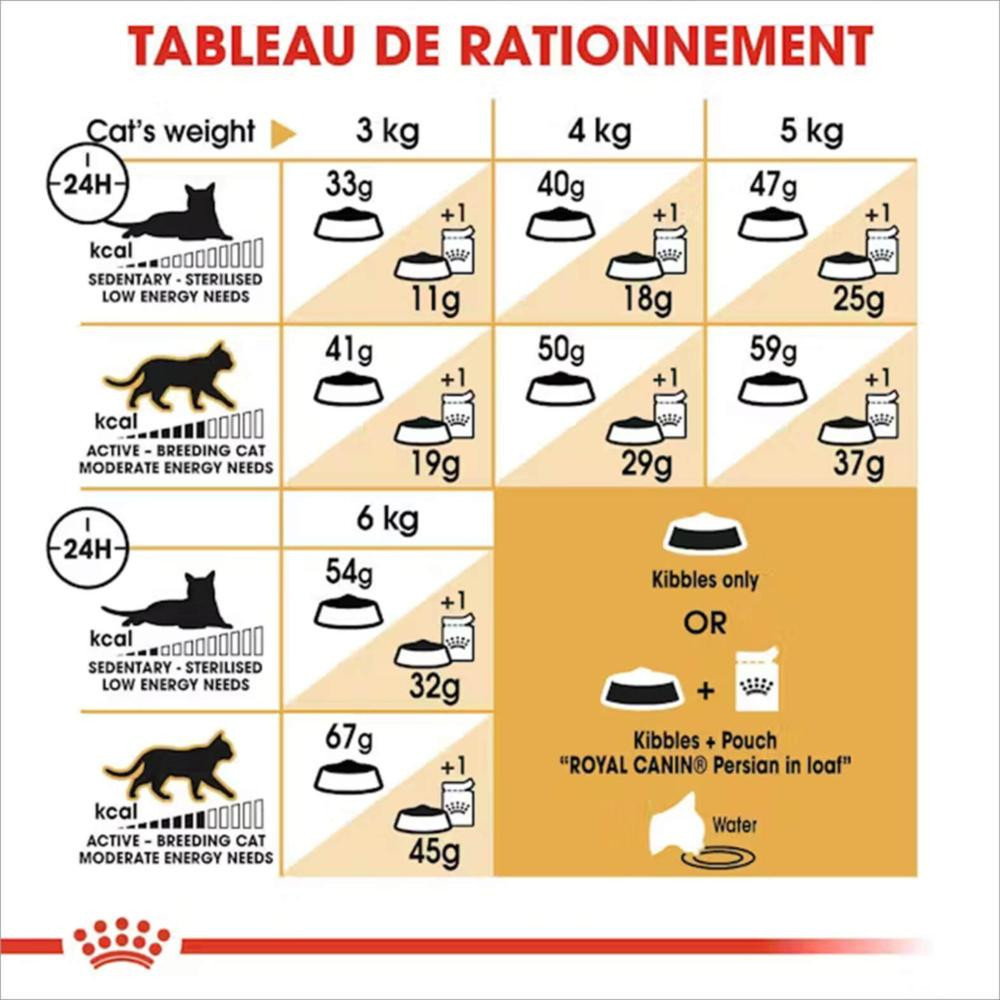 TABLEAU DE RATIONNEMENT

| Cat's weight | 3 kg | 4 kg | 5 kg |
|---|---|---|---|
| 24H kcal SEDENTARY - STERILISED LOW ENERGY NEEDS | 33g +1 11g | 40g +1 18g | 47g +1 25g |
| kcal ACTIVE - BREEDING CAT MODERATE ENERGY NEEDS | 41g +1 19g | 50g +1 29g | 59g +1 37g |

| | 6 kg |
|---|---|
| 24H kcal SEDENTARY - STERILISED LOW ENERGY NEEDS | 54g +1 32g |
| kcal ACTIVE - BREEDING CAT MODERATE ENERGY NEEDS | 67g +1 45g |

Kibbles only

OR

+

Kibbles + Pouch "ROYAL CANIN® Persian in loaf"

Water