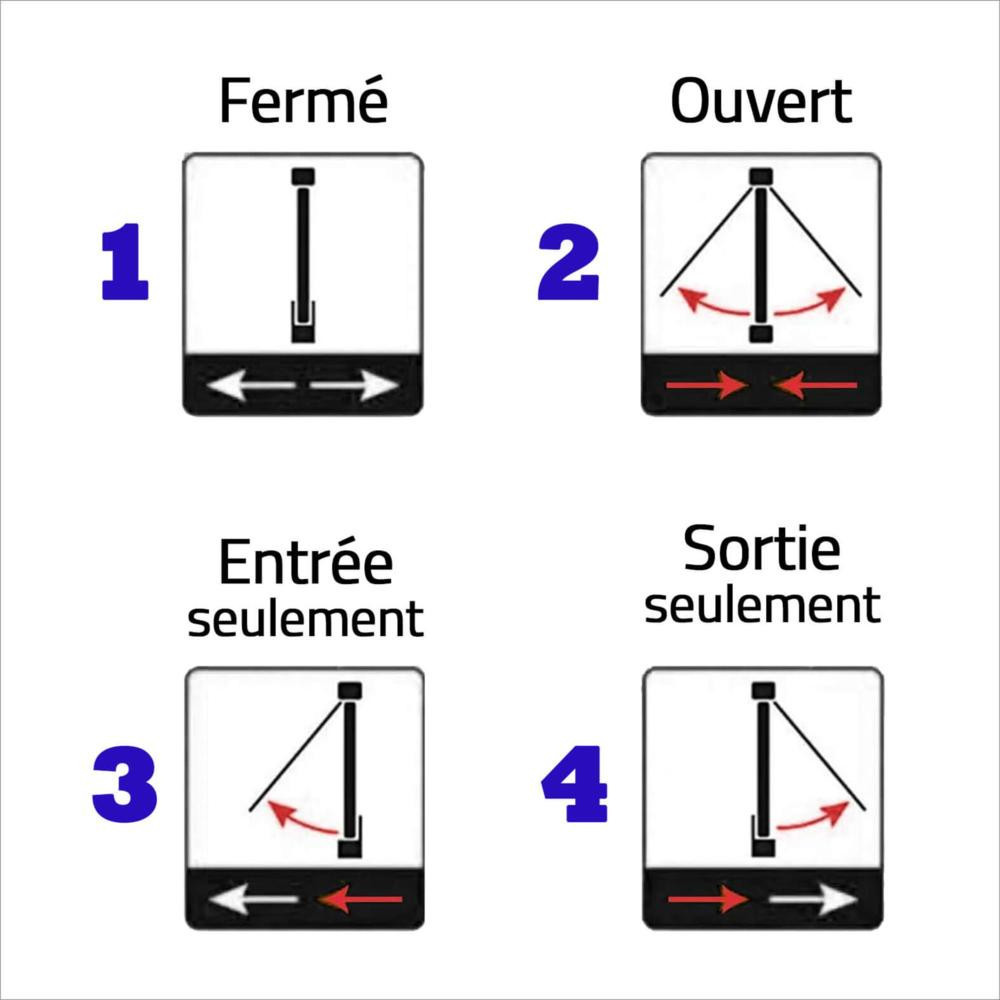 Fermé

1

Ouvert

2

Entrée seulement

3

Sortie seulement

4