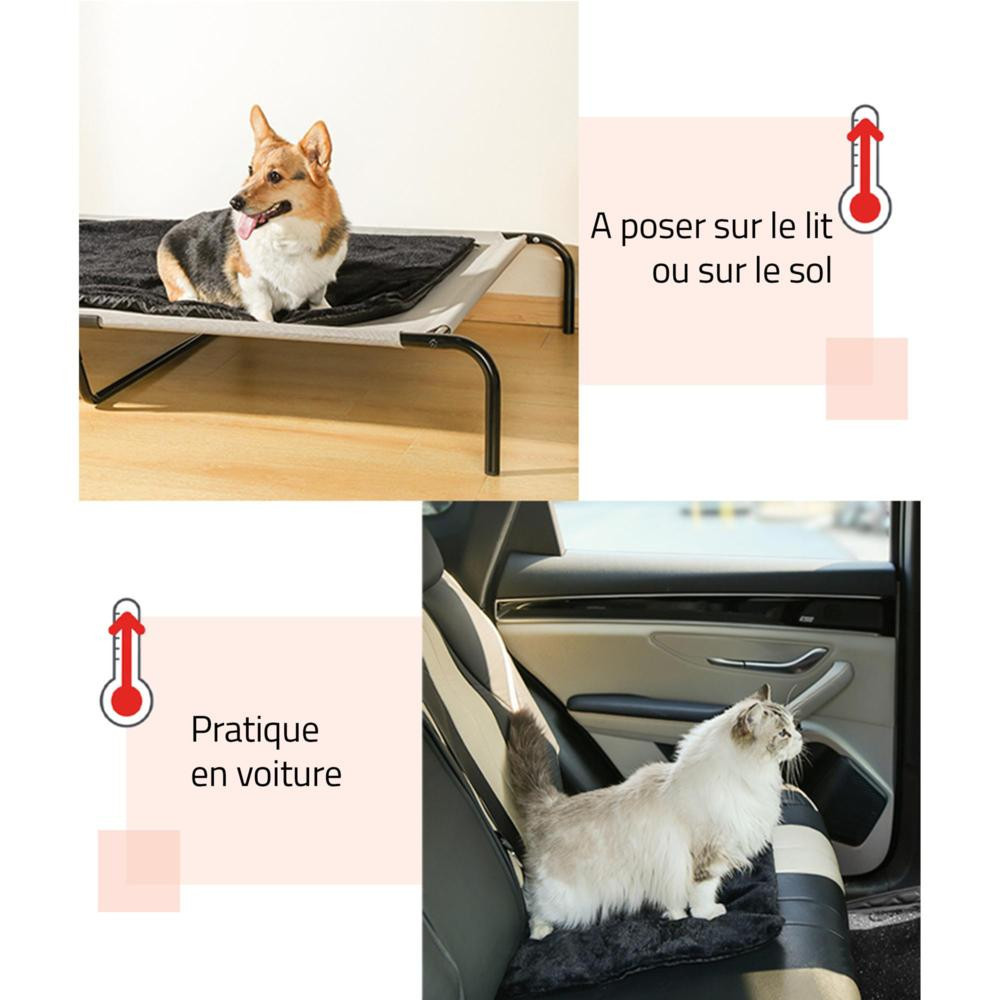 A poser sur le lit
ou sur le sol

Pratique
en voiture